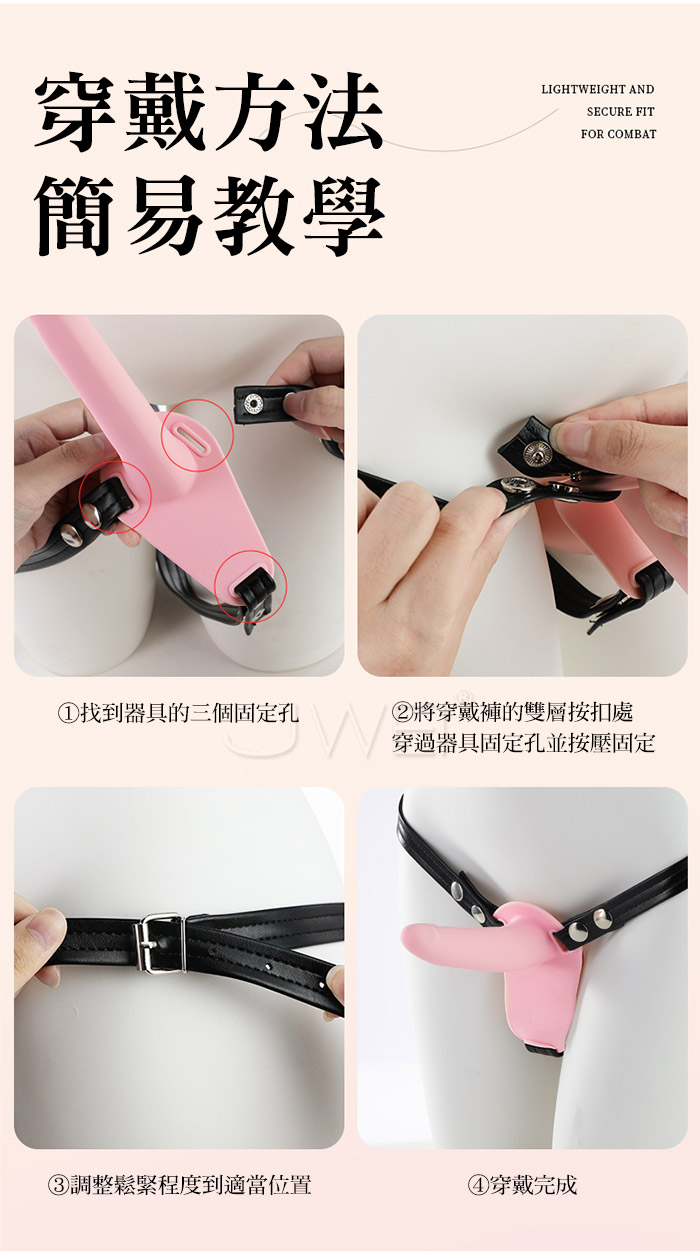 穿戴方法
簡易教學

LIGHTWEIGHT AND
SECURE FIT
FOR COMBAT

①找到器具的三個固定孔

②將穿戴褲的雙層按扣處穿過器具固定孔並按壓固定

③調整鬆緊程度到適當位置

④穿戴完成